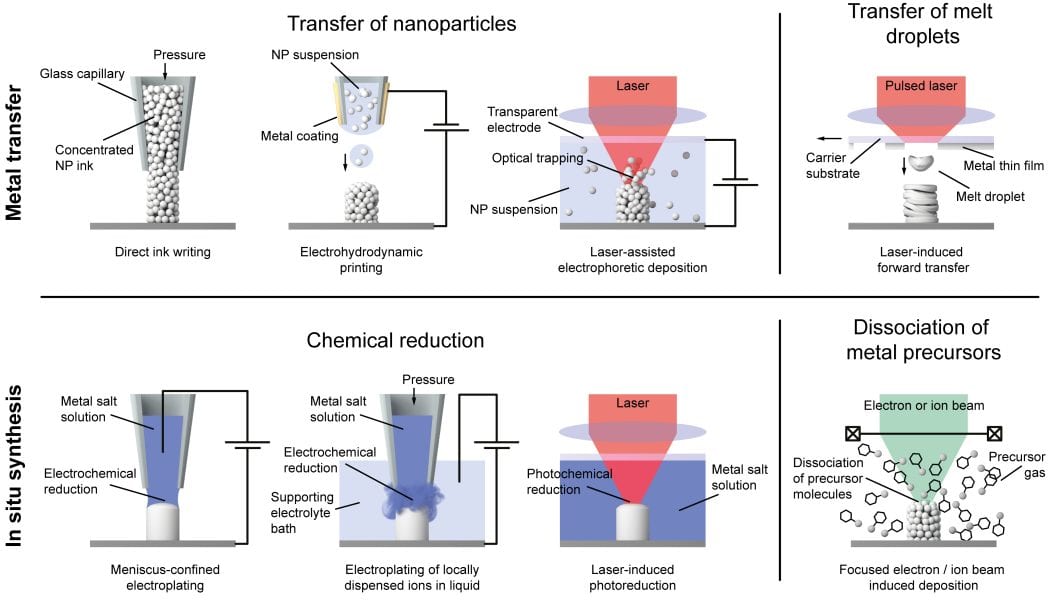 Metal transfer

Transfer of nanoparticles

Pressure
Glass capillary
Concentrated NP ink
Direct ink writing

NP suspension
Metal coating
Electrohydrodynamic printing

Laser
Transparent electrode
Optical trapping
NP suspension
Laser-assisted electrophoretic deposition

Transfer of melt droplets

Pulsed laser
Carrier substrate
Metal thin film
Melt droplet
Laser-induced forward transfer

In situ synthesis

Chemical reduction

Metal salt solution
Electrochemical reduction
Meniscus-confined electroplating

Pressure
Metal salt solution
Electrochemical reduction
Supporting electrolyte bath
Electroplating of locally dispensed ions in liquid

Laser
Photochemical reduction
Metal salt solution
Laser-induced photoreduction

Dissociation of metal precursors

Electron or ion beam
Dissociation of precursor molecules
Precursor gas
Focused electron / ion beam induced deposition