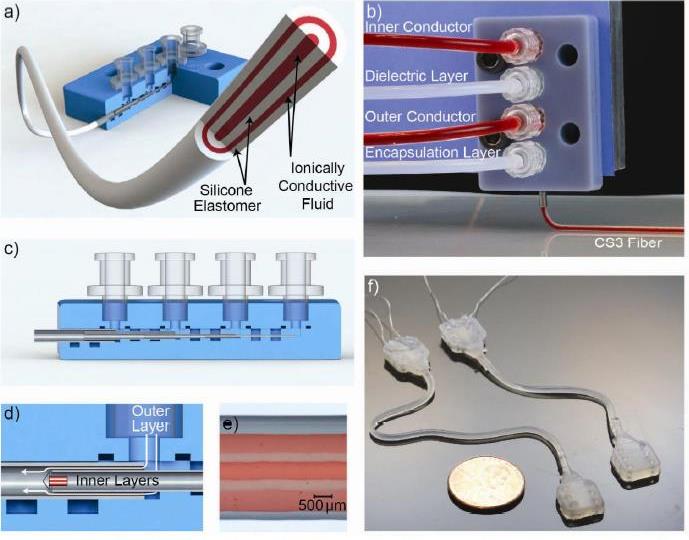 a)

Silicone Elastomer

Ionically Conductive Fluid

b)

Inner Conductor

Dielectric Layer

Outer Conductor

Encapsulation Layer

CS3 Fiber

c)

d)

Outer Layer

Inner Layers

e)

500 µm

f)