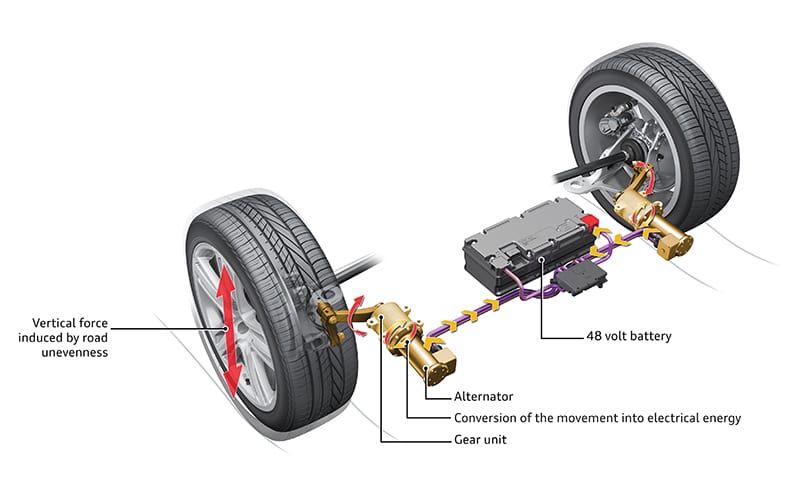 Vertical force induced by road unevenness

48 volt battery

Alternator

Conversion of the movement into electrical energy

Gear unit